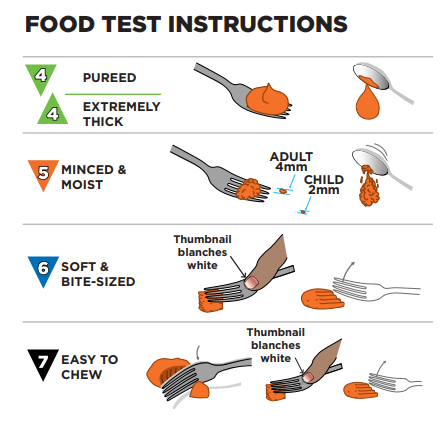 FOOD TEST INSTRUCTIONS

4 PUREED

4 EXTREMELY THICK

5 MINCED & MOIST

ADULT 4mm

CHILD 2mm

6 SOFT & BITE-SIZED

Thumbnail blanches white

7 EASY TO CHEW

Thumbnail blanches white